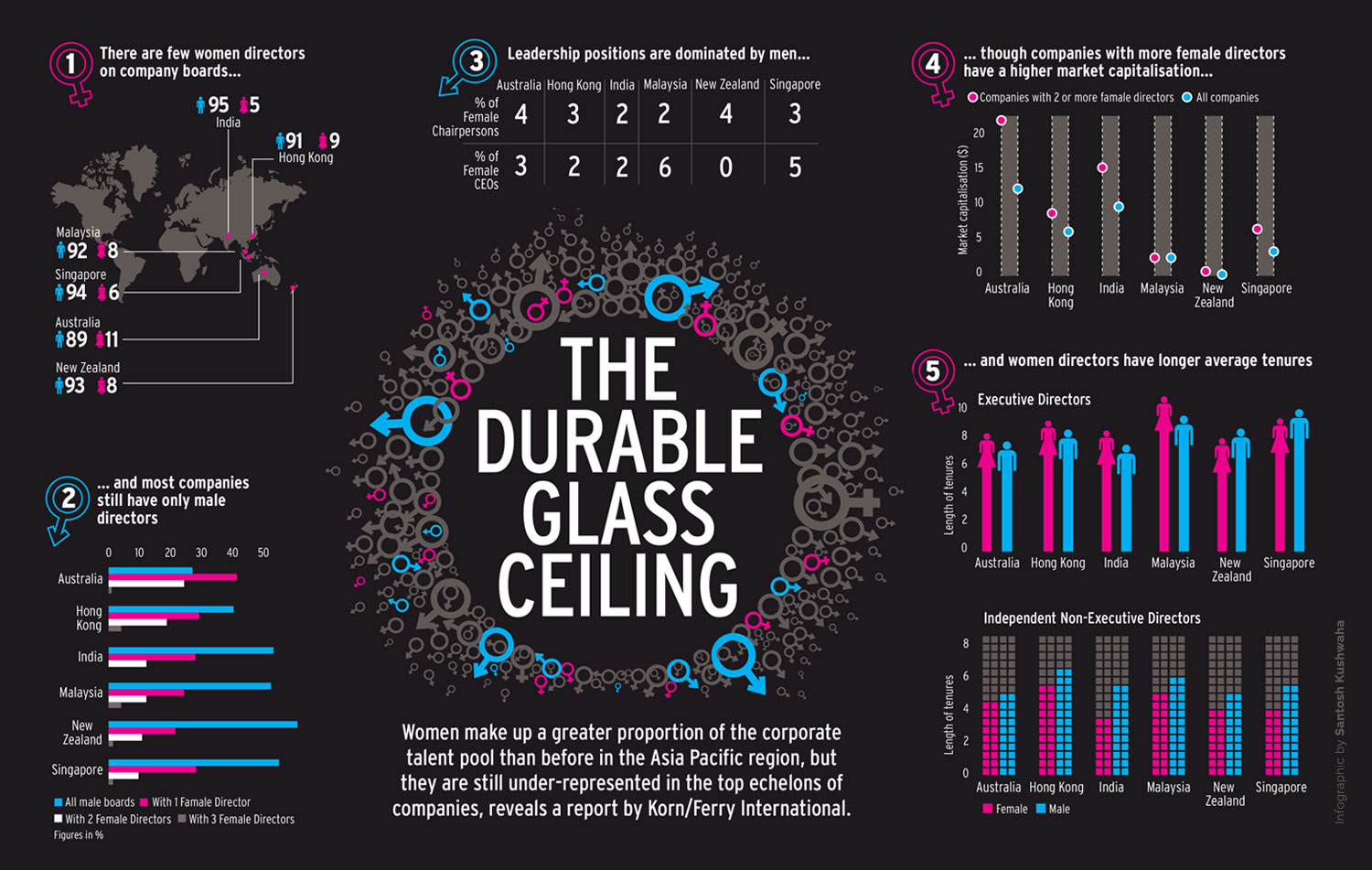 1 There are few women directors on company boards...

95 5 India

91 9 Hong Kong

Malaysia 92 8

Singapore 94 6

Australia 89 11

New Zealand 93 8

2 ... and most companies still have only male directors

0 10 20 30 40 50

Australia

Hong Kong

India

Malaysia

New Zealand

Singapore

All male boards With 1 Famale Director With 2 Female Directors With 3 Female Directors

Figures in %

3 Leadership positions are dominated by men...

| | Australia | Hong Kong | India | Malaysia | New Zealand | Singapore |
|---|---|---|---|---|---|---|
| % of Female Chairpersons | 4 | 3 | 2 | 2 | 4 | 3 |
| % of Female CEOs | 3 | 2 | 2 | 6 | 0 | 5 |

THE DURABLE GLASS CEILING

Women make up a greater proportion of the corporate talent pool than before in the Asia Pacific region, but they are still under-represented in the top echelons of companies, reveals a report by Korn/Ferry International.

4 ... though companies with more female directors have a higher market capitalisation...

Companies with 2 or more famale directors All companies

Market capitalisation ($)

20 15 10 5 0

Australia Hong Kong India Malaysia New Zealand Singapore

5 ... and women directors have longer average tenures

Executive Directors

Length of tenures

10 8 6 4 2 0

Australia Hong Kong India Malaysia New Zealand Singapore

Independent Non-Executive Directors

Length of tenures

8 6 4 2 0

Australia Hong Kong India Malaysia New Zealand Singapore

Female Male

Infographic by Santosh Kushwaha