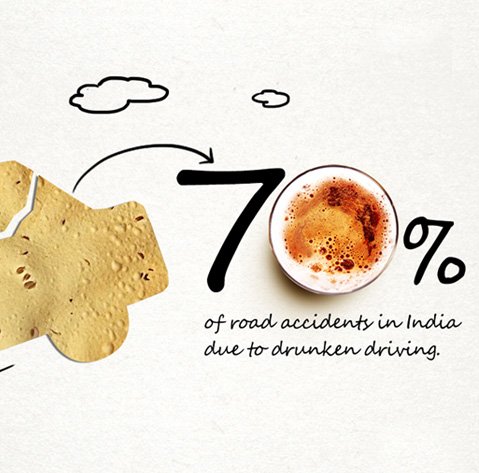 70%

of road accidents in India due to drunken driving.